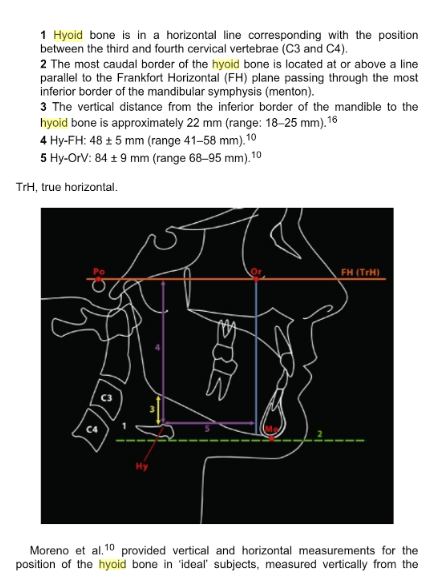 **1** Hyoid bone is in a horizontal line corresponding with the position between the third and fourth cervical vertebrae (C3 and C4).

**2** The most caudal border of the hyoid bone is located at or above a line parallel to the Frankfort Horizontal (FH) plane passing through the most inferior border of the mandibular symphysis (menton).

**3** The vertical distance from the inferior border of the mandible to the hyoid bone is approximately 22 mm (range: 18–25 mm).$^{16}$

**4** Hy-FH: 48 ± 5 mm (range 41–58 mm).$^{10}$

**5** Hy-OrV: 84 ± 9 mm (range 68–95 mm).$^{10}$

TrH, true horizontal.

Po
Or
FH (TrH)
4
C3
3
C4
1
5
Me
2
Hy

Moreno et al.$^{10}$ provided vertical and horizontal measurements for the position of the hyoid bone in 'ideal' subjects, measured vertically from the